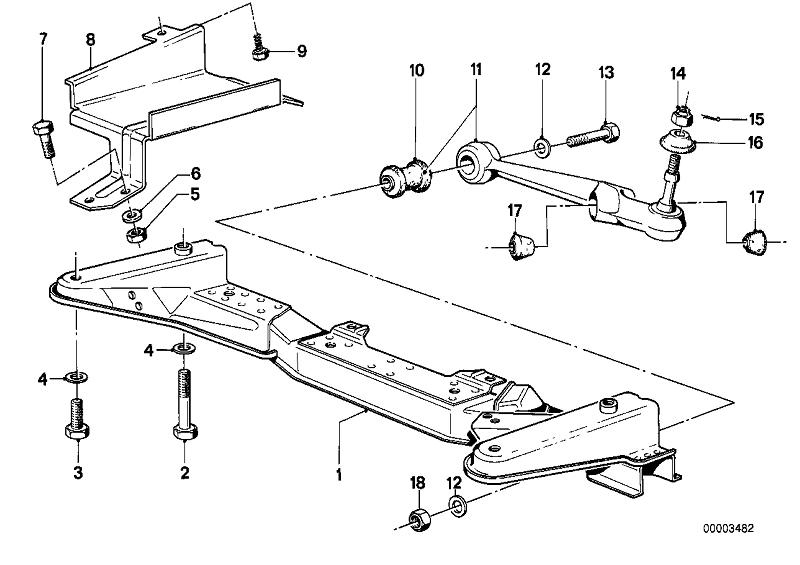 7
8
9
10
11
12
13
14
15
16
6
5
17
17
4
4
3
2
1
18
12
00003482