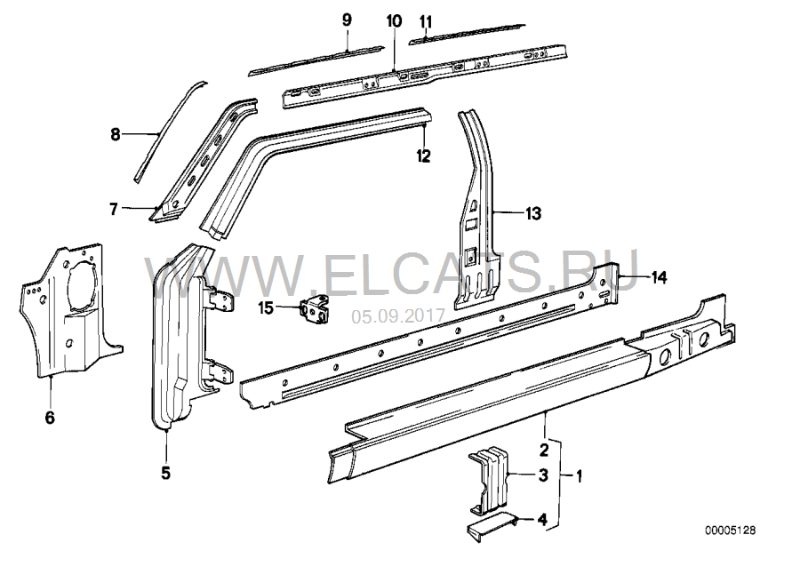 9
10
11
8
12
7
13
WWW.ELCATS.RU
14
15
05.09.2017
6
5
2
3
1
4
00005128