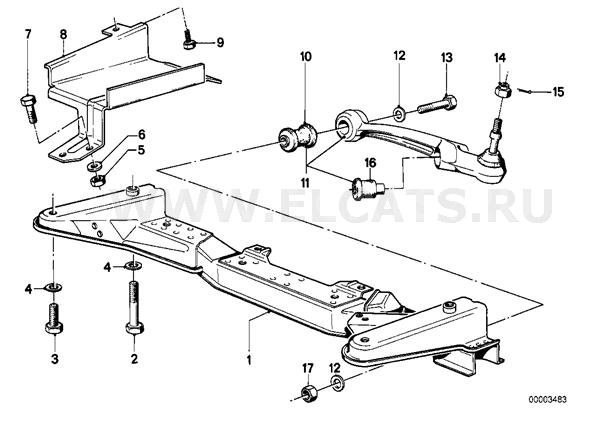 7
8
9
10
12
13
14
15
6
5
11
16
WWW.ELCATS.RU
4
4
3
2
1
17
12
00003483