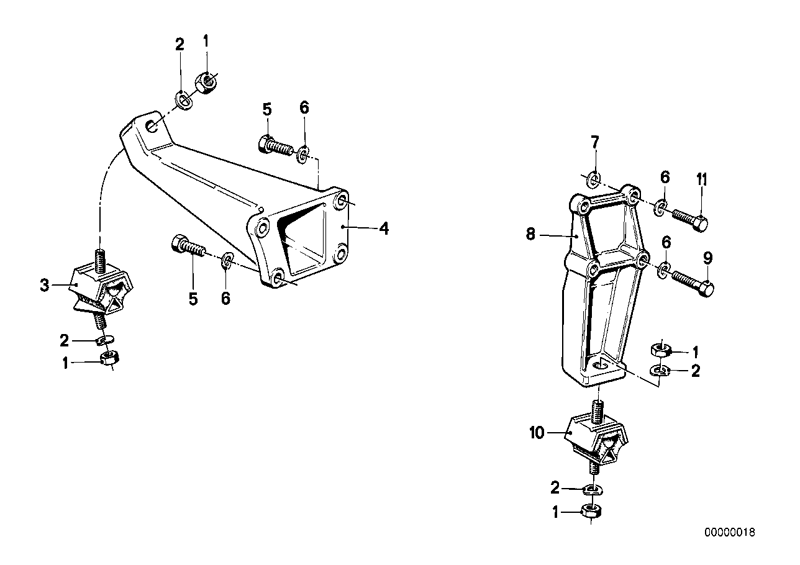 2 1
5 6
4
3
5 6
2
1
7
6 11
8
6 9
1
2
10
2
1
00000018